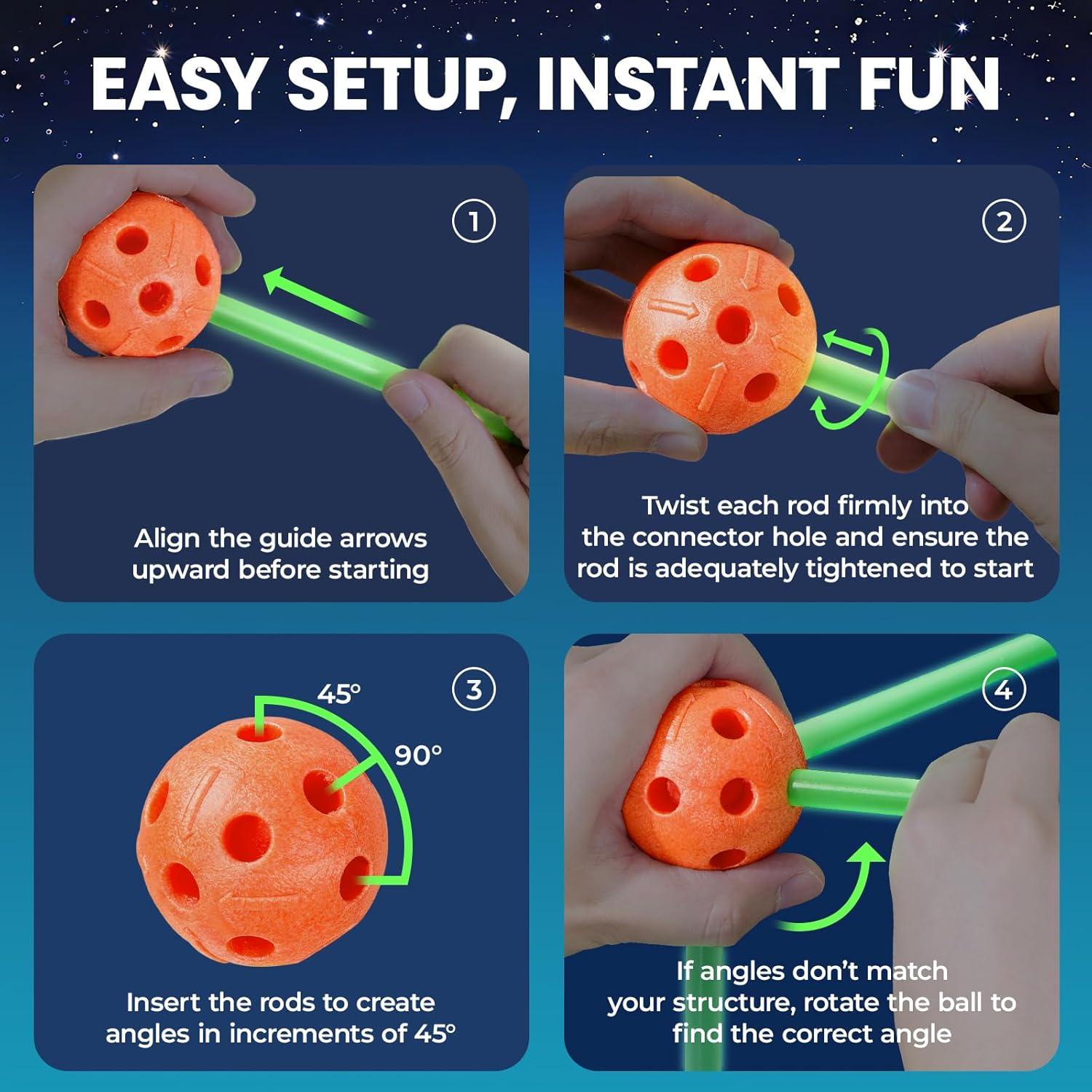 EASY SETUP, INSTANT FUN

1

Align the guide arrows upward before starting

2

Twist each rod firmly into the connector hole and ensure the rod is adequately tightened to start

3

45°

90°

Insert the rods to create angles in increments of 45°

4

If angles don't match your structure, rotate the ball to find the correct angle